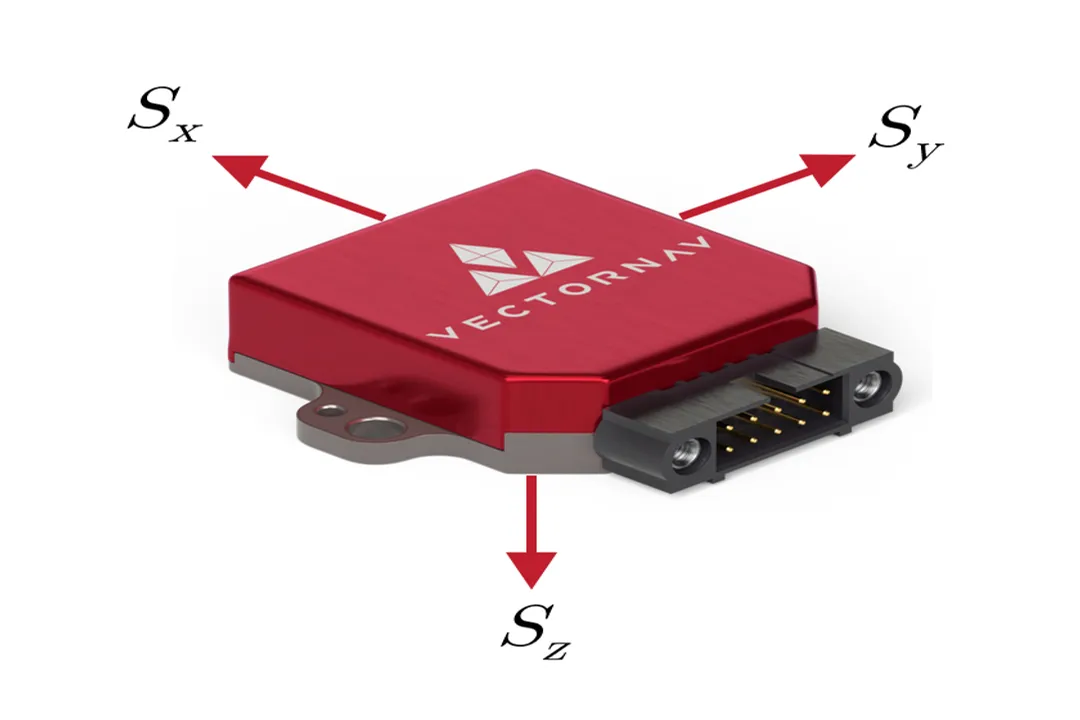 $S_x$

$S_y$

VECTORNAV

$S_z$